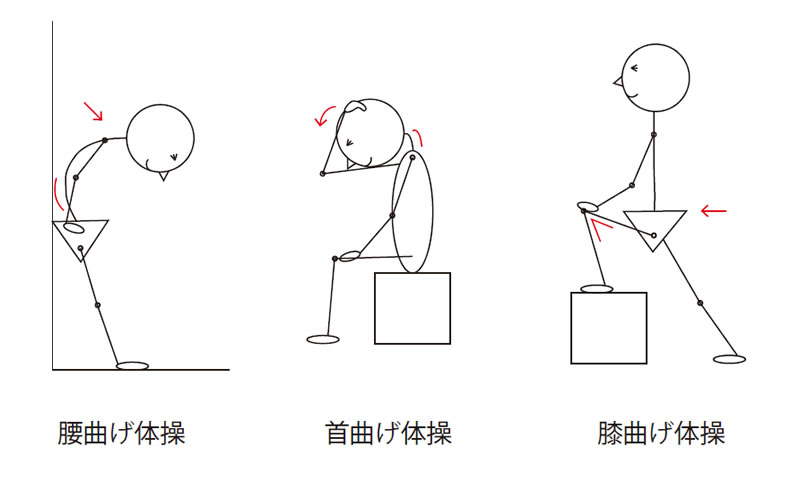 腰曲げ体操

首曲げ体操

膝曲げ体操